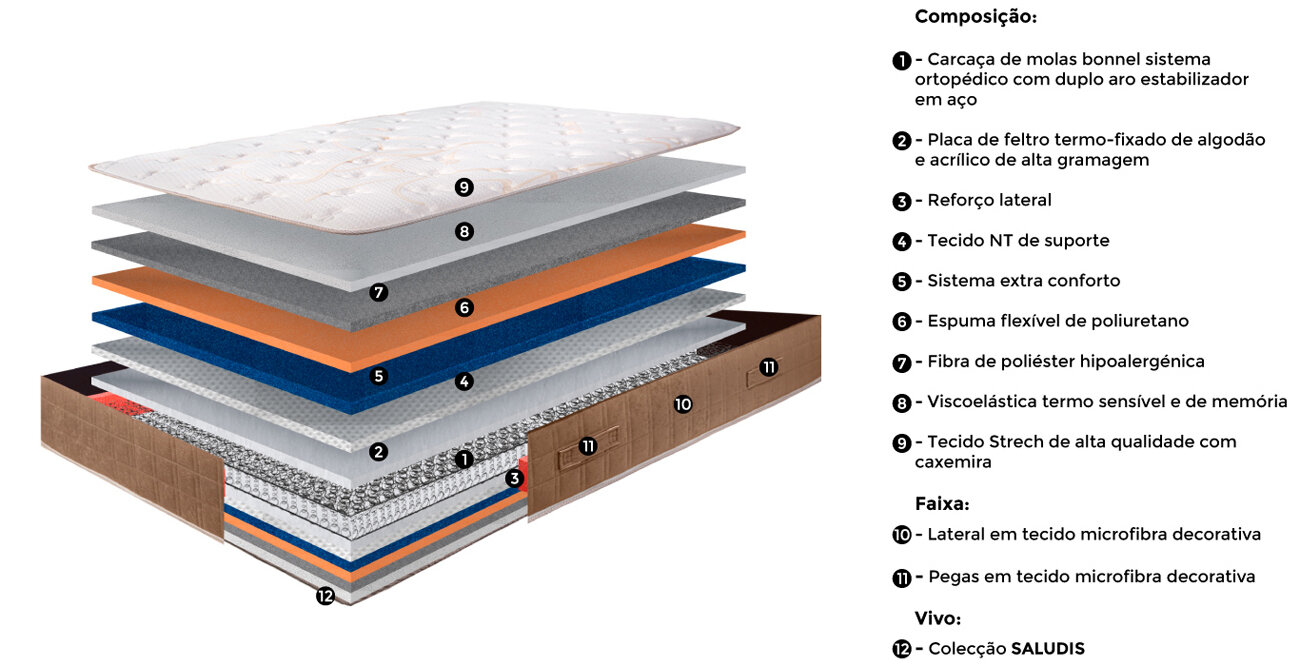 9
8
7
6
5
4
2
1
3
11
10
11
12

Composição:

1 - Carcaça de molas bonnel sistema ortopédico com duplo aro estabilizador em aço

2 - Placa de feltro termo-fixado de algodão e acrílico de alta gramagem

3 - Reforço lateral

4 - Tecido NT de suporte

5 - Sistema extra conforto

6 - Espuma flexível de poliuretano

7 - Fibra de poliéster hipoalergénica

8 - Viscoelástica termo sensível e de memória

9 - Tecido Strech de alta qualidade com caxemira

Faixa:

10 - Lateral em tecido microfibra decorativa

11 - Pegas em tecido microfibra decorativa

Vivo:

12 - Colecção SALUDIS